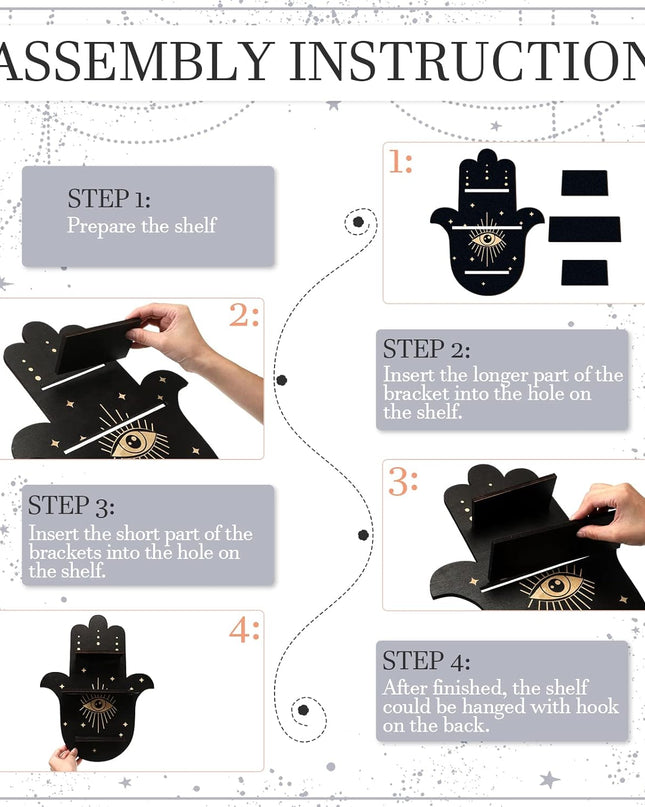 ASSEMBLY INSTRUCTION

STEP 1:
Prepare the shelf

1:

2:

STEP 2:
Insert the longer part of the bracket into the hole on the shelf.

STEP 3:
Insert the short part of the brackets into the hole on the shelf.

3:

4:

STEP 4:
After finished, the shelf could be hanged with hook on the back.