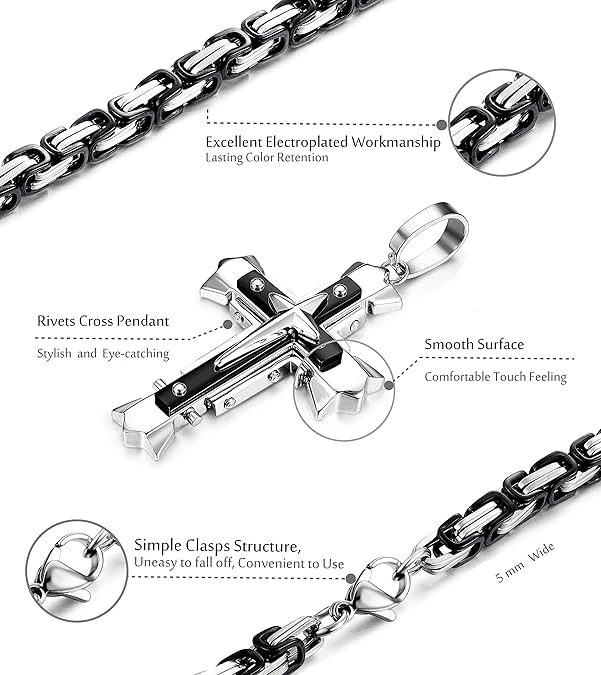 Excellent Electroplated Workmanship
Lasting Color Retention

Rivets Cross Pendant
Stylish and Eye-catching

Smooth Surface
Comfortable Touch Feeling

Simple Clasps Structure,
Uneasy to fall off, Convenient to Use

5 mm Wide